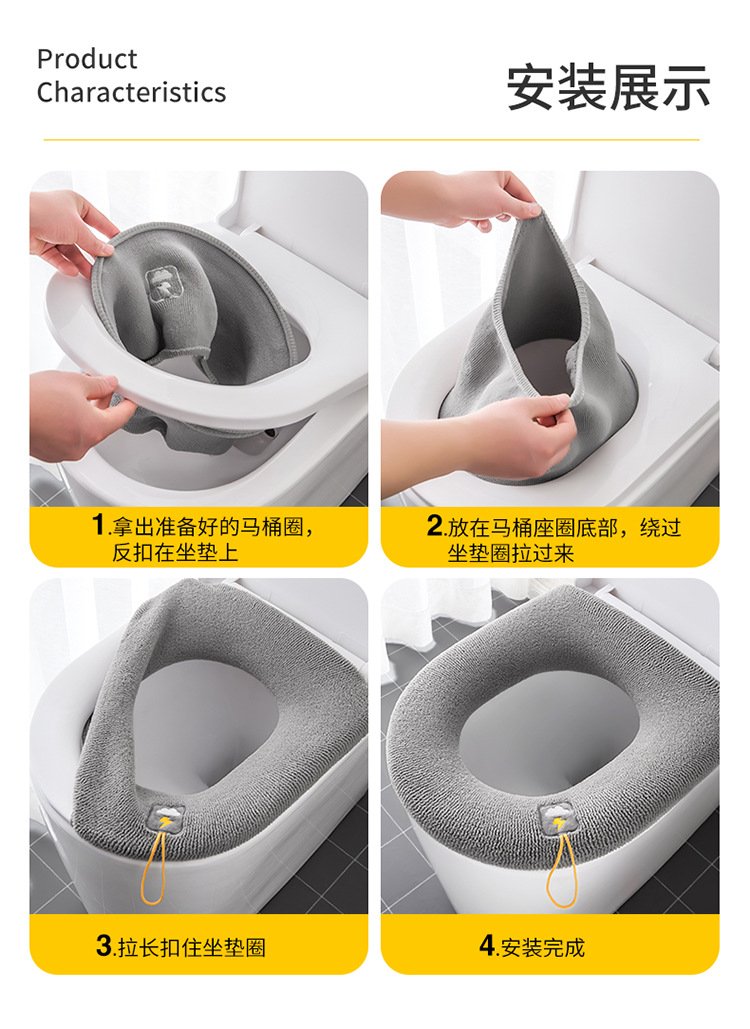 Product Characteristics

安装展示

1.拿出准备好的马桶圈，反扣在坐垫上

2.放在马桶座圈底部，绕过坐垫圈拉过来

3.拉长扣住坐垫圈

4.安装完成